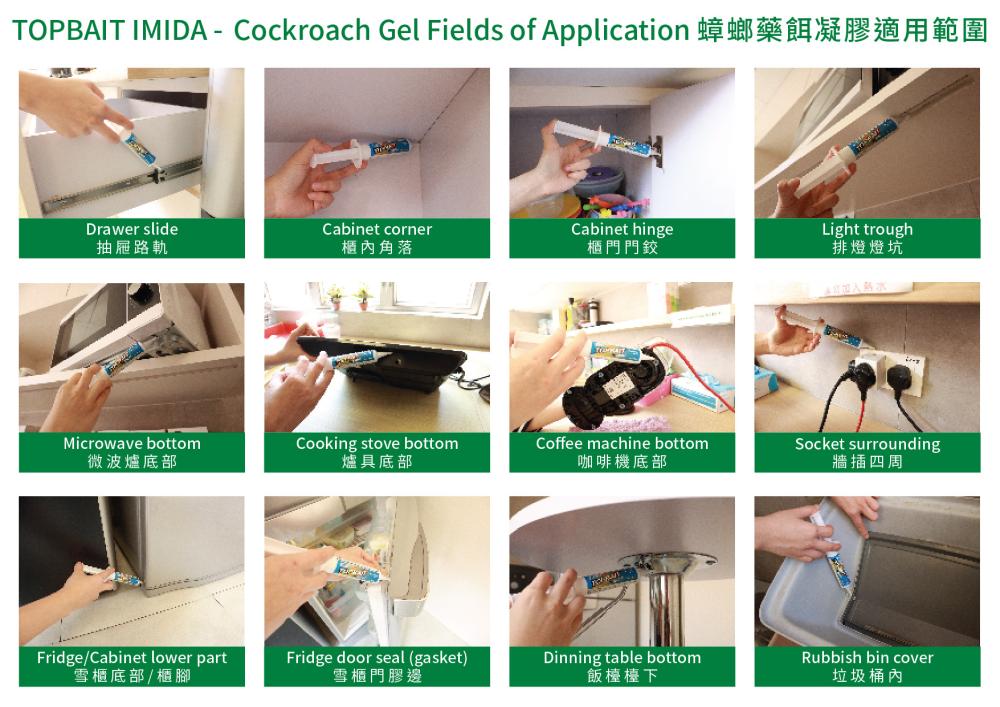 TOPBAIT IMIDA - Cockroach Gel Fields of Application 蟑螂藥餌凝膠適用範圍

Drawer slide
抽屜路軌

Cabinet corner
櫃內角落

Cabinet hinge
櫃門門鉸

Light trough
排燈燈坑

Microwave bottom
微波爐底部

Cooking stove bottom
爐具底部

Coffee machine bottom
咖啡機底部

Socket surrounding
牆插四周

Fridge/Cabinet lower part
雪櫃底部／櫃腳

Fridge door seal (gasket)
雪櫃門膠邊

Dinning table bottom
飯檯檯下

Rubbish bin cover
垃圾桶內