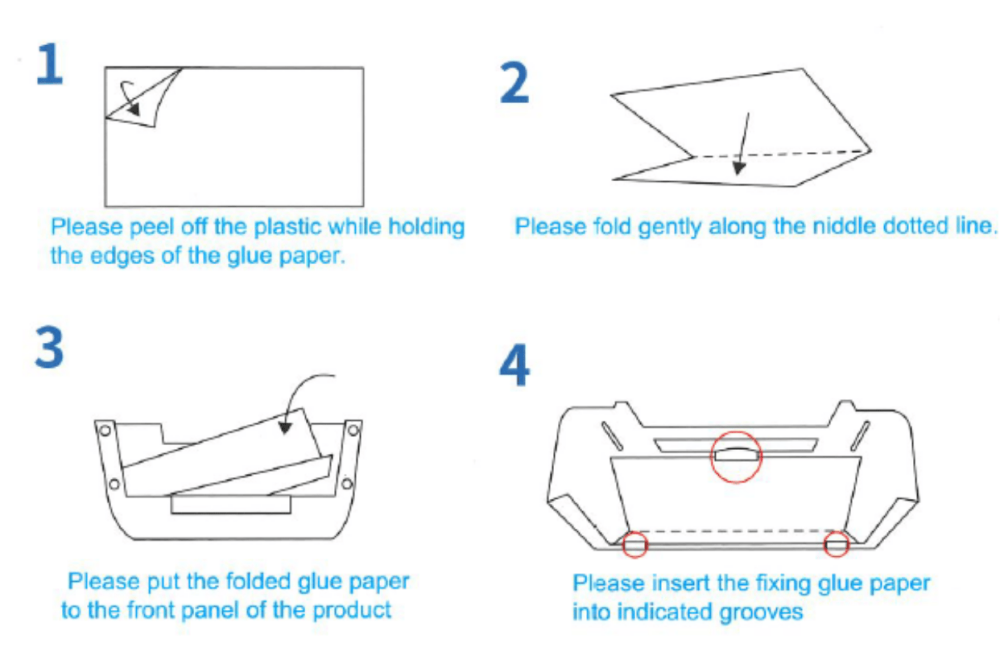 1

Please peel off the plastic while holding the edges of the glue paper.

2

Please fold gently along the niddle dotted line.

3

Please put the folded glue paper to the front panel of the product

4

Please insert the fixing glue paper into indicated grooves