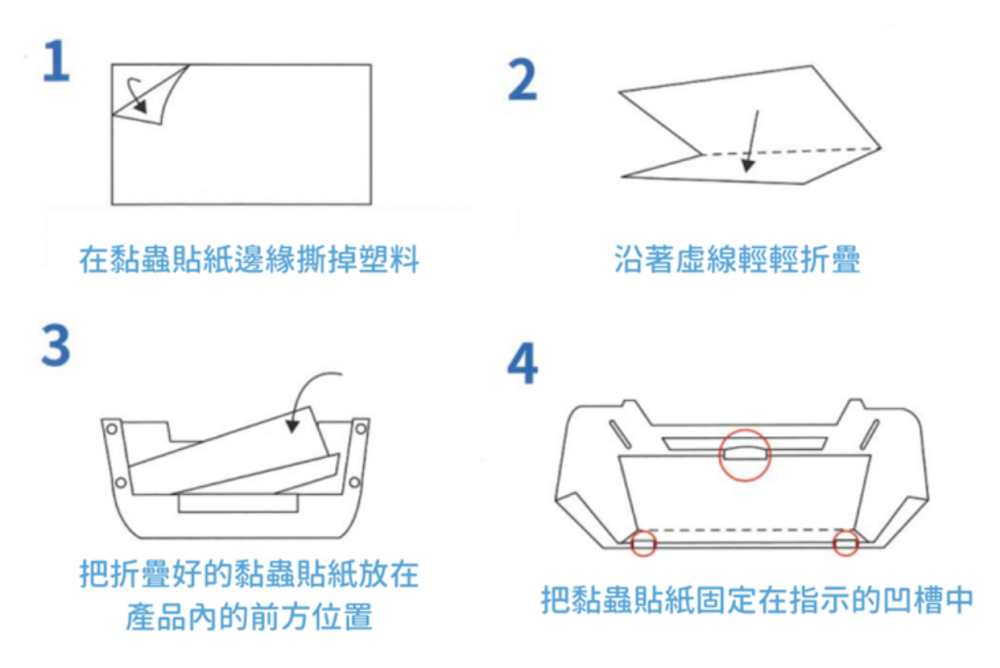 1

在黏蟲貼紙邊緣撕掉塑料

2

沿著虛線輕輕折疊

3

把折疊好的黏蟲貼紙放在產品內的前方位置

4

把黏蟲貼紙固定在指示的凹槽中